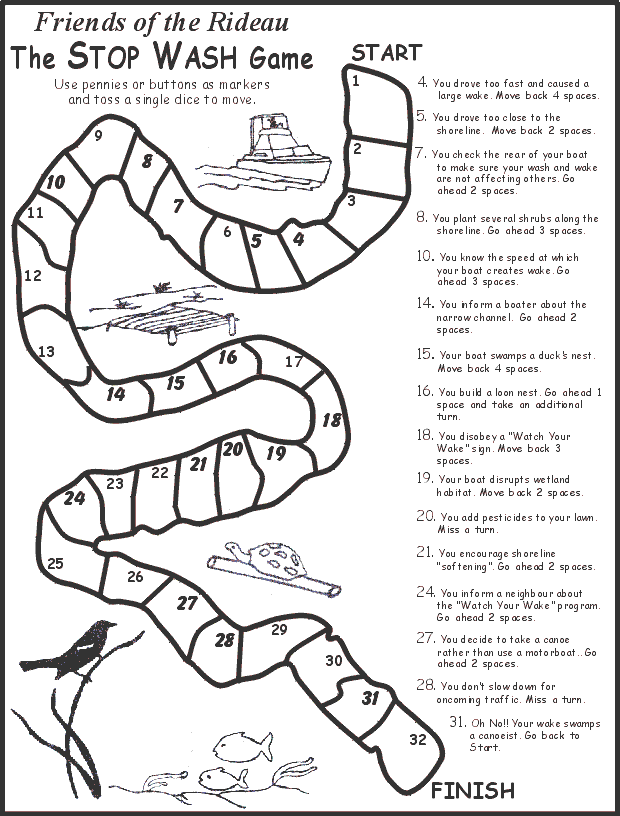 Friends of the Rideau

The STOP WASH Game

Use pennies or buttons as markers and toss a single dice to move.

START

1 2 3 4 5 6 7 8 9 10 11 12 13 14 15 16 17 18 19 20 21 22 23 24 25 26 27 28 29 30 31 32

FINISH

4. You drove too fast and caused a large wake. Move back 4 spaces.

5. You drove too close to the shoreline. Move back 2 spaces.

7. You check the rear of your boat to make sure your wash and wake are not affecting others. Go ahead 2 spaces.

8. You plant several shrubs along the shoreline. Go ahead 3 spaces.

10. You know the speed at which your boat creates wake. Go ahead 3 spaces.

14. You inform a boater about the narrow channel. Go ahead 2 spaces.

15. Your boat swamps a duck's nest. Move back 4 spaces.

16. You build a loon nest. Go ahead 1 space and take an additional turn.

18. You disobey a "Watch Your Wake" sign. Move back 3 spaces.

19. Your boat disrupts wetland habitat. Move back 2 spaces.

20. You add pesticides to your lawn. Miss a turn.

21. You encourage shoreline "softening". Go ahead 2 spaces.

24. You inform a neighbour about the "Watch Your Wake" program. Go ahead 2 spaces.

27. You decide to take a canoe rather than use a motorboat.. Go ahead 2 spaces.

28. You don't slow down for oncoming traffic. Miss a turn.

31. Oh No!! Your wake swamps a canoeist. Go back to Start.